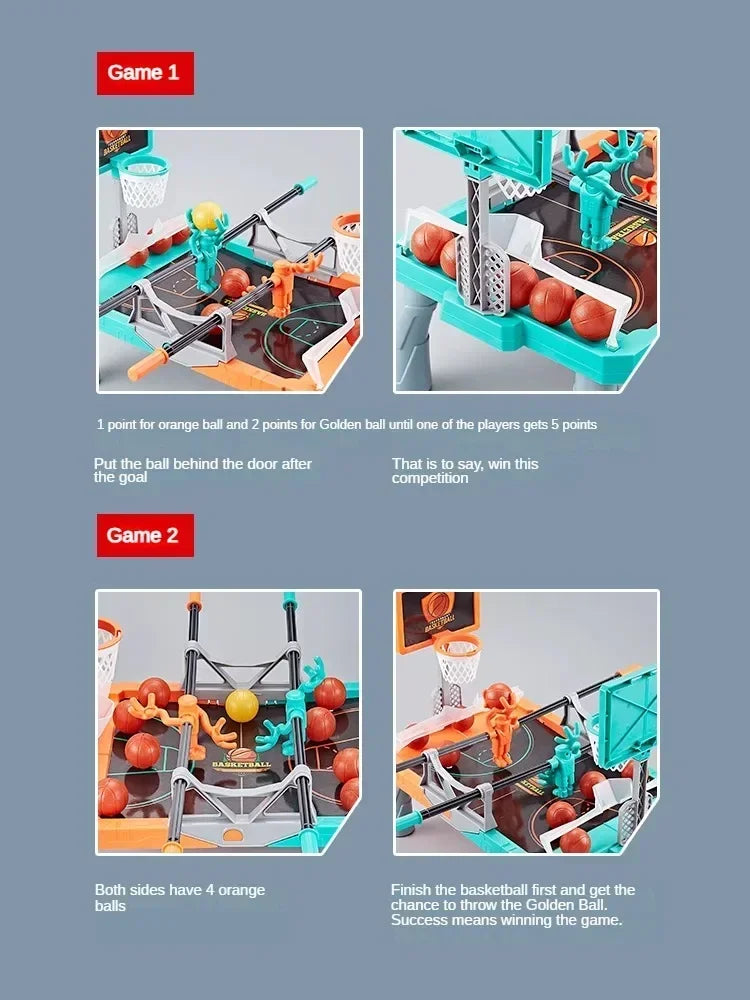 Game 1

BASKETBALL

1 point for orange ball and 2 points for Golden ball until one of the players gets 5 points

Put the ball behind the door after the goal

That is to say, win this competition

Game 2

BASKETBALL

BASKETBALL

Both sides have 4 orange balls

Finish the basketball first and get the chance to throw the Golden Ball. Success means winning the game.