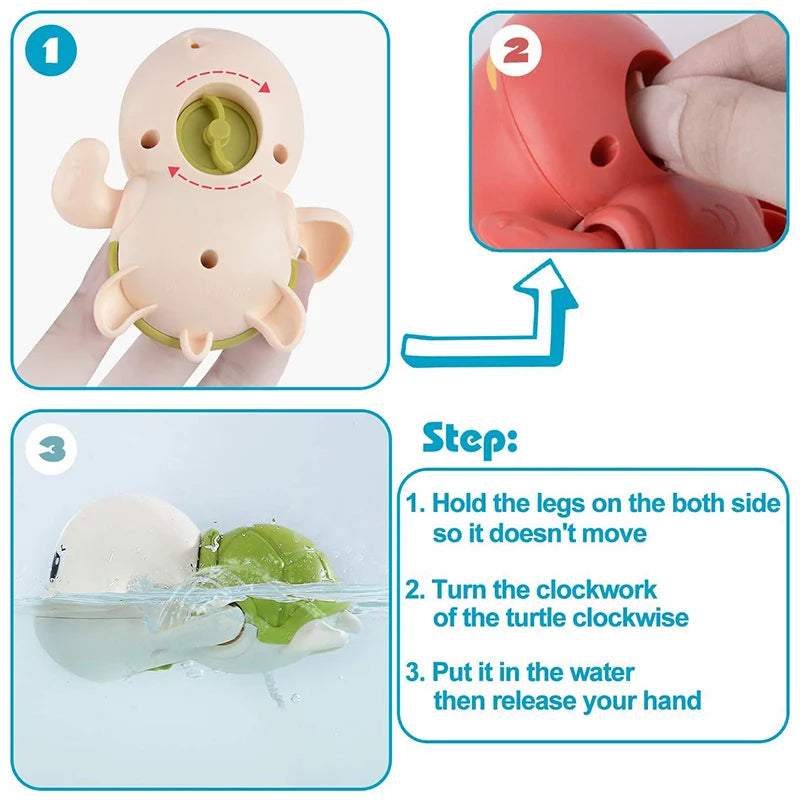 1

2

3

Step:

1. Hold the legs on the both side so it doesn't move

2. Turn the clockwork of the turtle clockwise

3. Put it in the water then release your hand